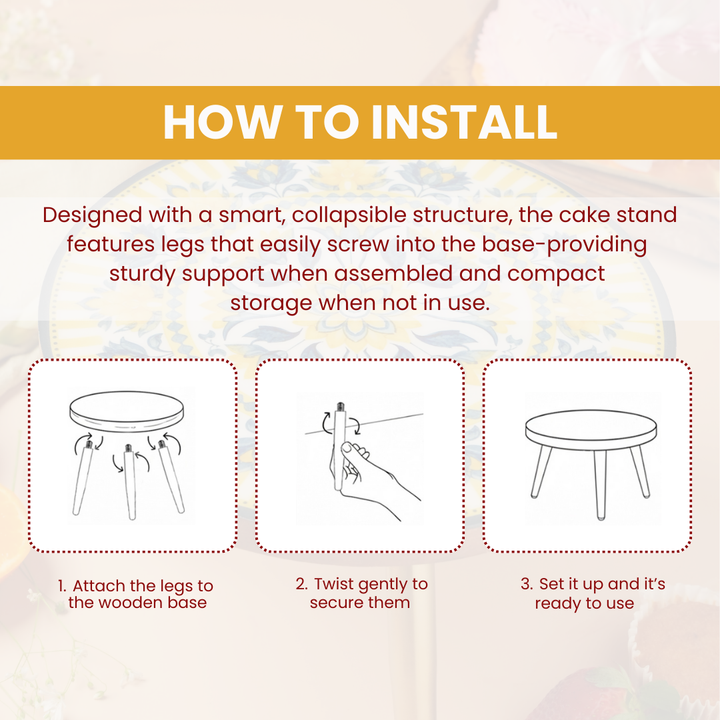 HOW TO INSTALL

Designed with a smart, collapsible structure, the cake stand features legs that easily screw into the base-providing sturdy support when assembled and compact storage when not in use.

1. Attach the legs to the wooden base

2. Twist gently to secure them

3. Set it up and it's ready to use